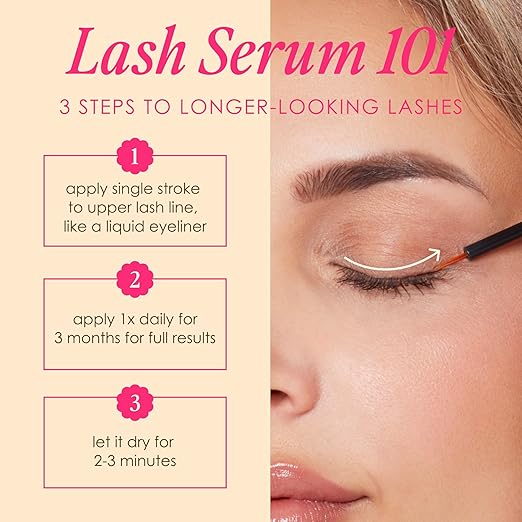 Lash Serum 101

3 STEPS TO LONGER-LOOKING LASHES

1

apply single stroke to upper lash line, like a liquid eyeliner

2

apply 1x daily for 3 months for full results

3

let it dry for 2-3 minutes