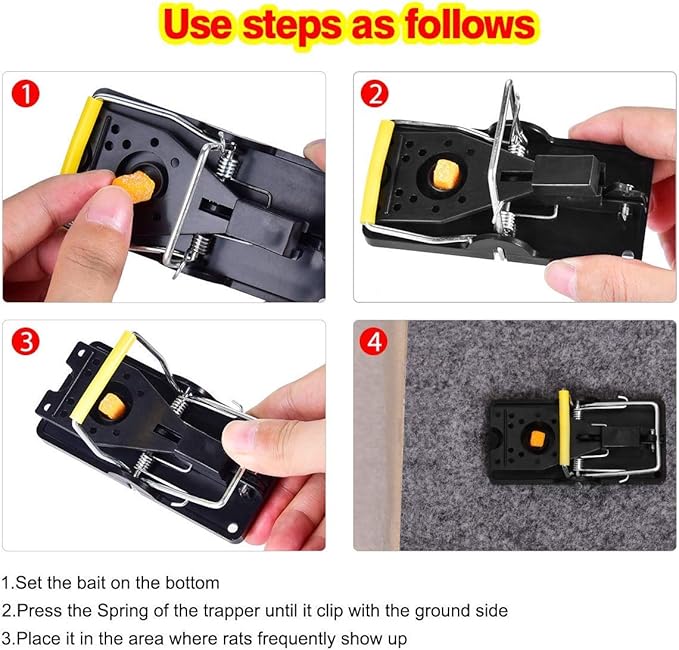 Use steps as follows

1

2

3

4

1.Set the bait on the bottom
2.Press the Spring of the trapper until it clip with the ground side
3.Place it in the area where rats frequently show up