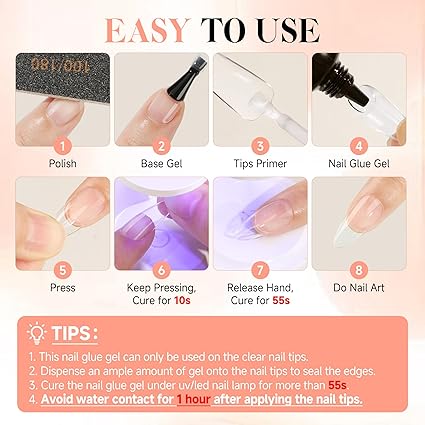 EASY TO USE

100/180

1
Polish

2
Base Gel

3
Tips Primer

4
Nail Glue Gel

5
Press

6
Keep Pressing, Cure for 10s

7
Release Hand, Cure for 55s

8
Do Nail Art

TIPS:
1. This nail glue gel can only be used on the clear nail tips.
2. Dispense an ample amount of gel onto the nail tips to seal the edges.
3. Cure the nail glue gel under uv/led nail lamp for more than 55s
4. Avoid water contact for 1 hour after applying the nail tips.