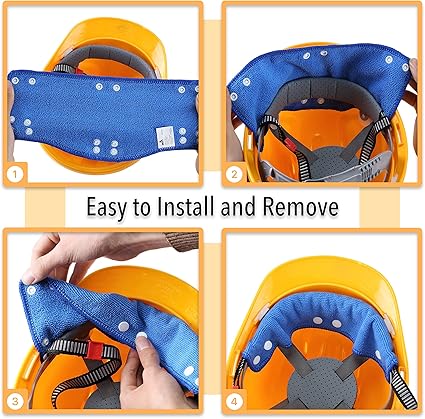 1

2

Easy to Install and Remove

3

4